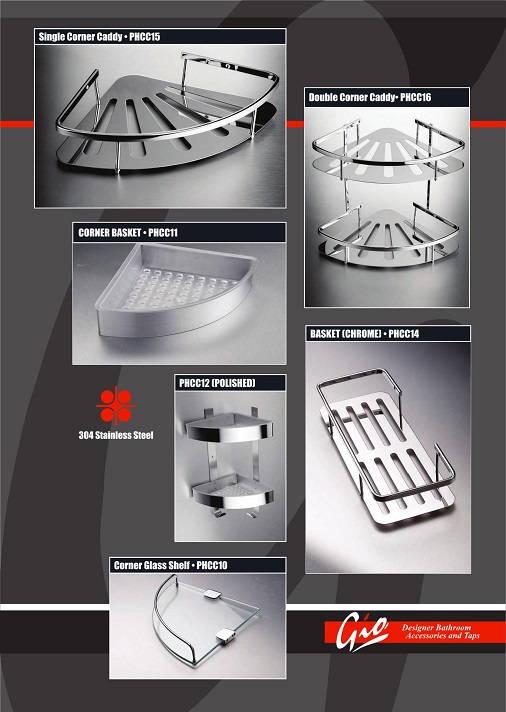 Single Corner Caddy • PHCC15

Double Corner Caddy• PHCC16

CORNER BASKET • PHCC11

BASKET (CHROME) • PHCC14

PHCC12 (POLISHED)

304 Stainless Steel

Corner Glass Shelf • PHCC10

Gio

Designer Bathroom Accessories and Taps